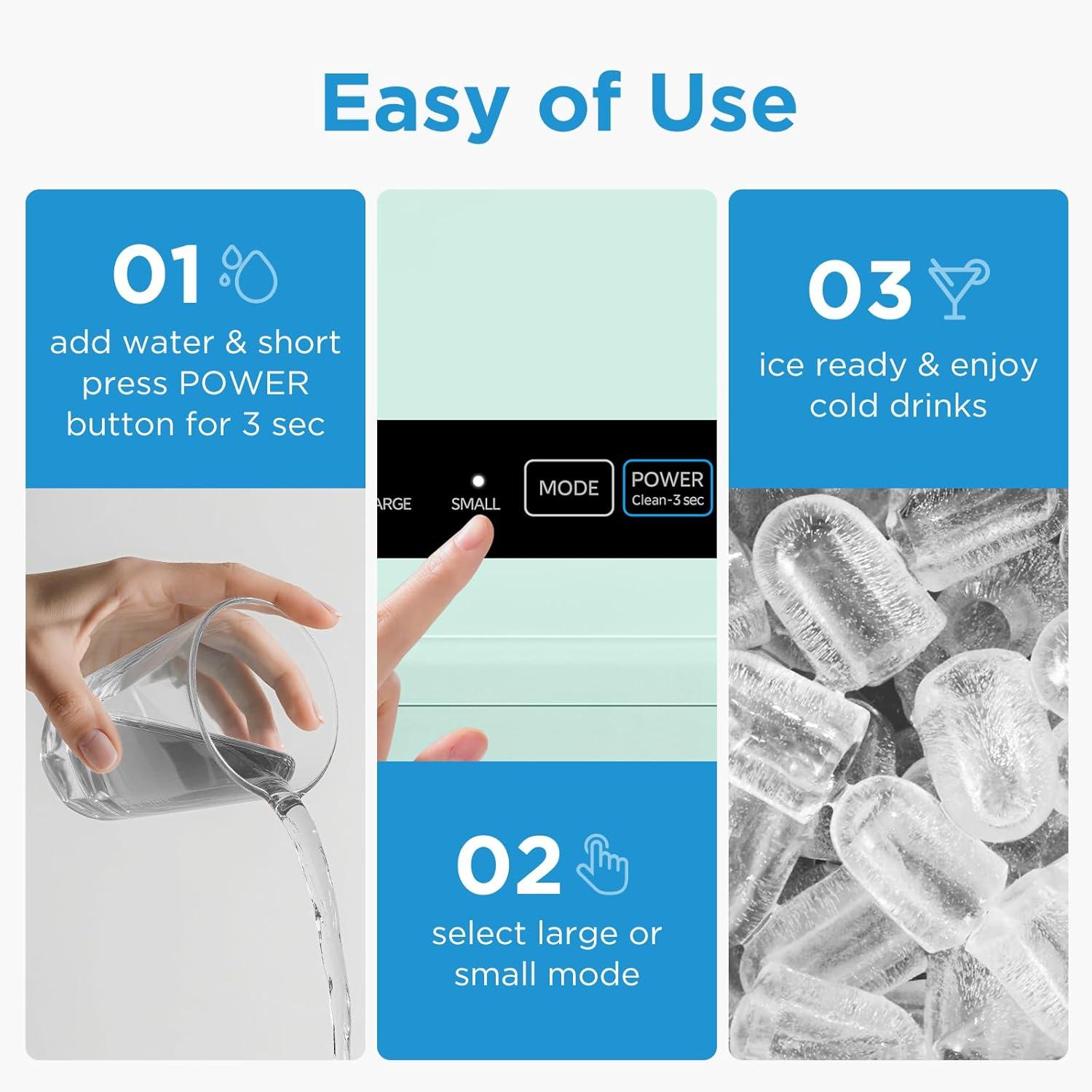 Easy of Use

01
add water & short press POWER button for 3 sec

ARGE
SMALL
MODE
POWER
Clean-3 sec

02
select large or small mode

03
ice ready & enjoy cold drinks